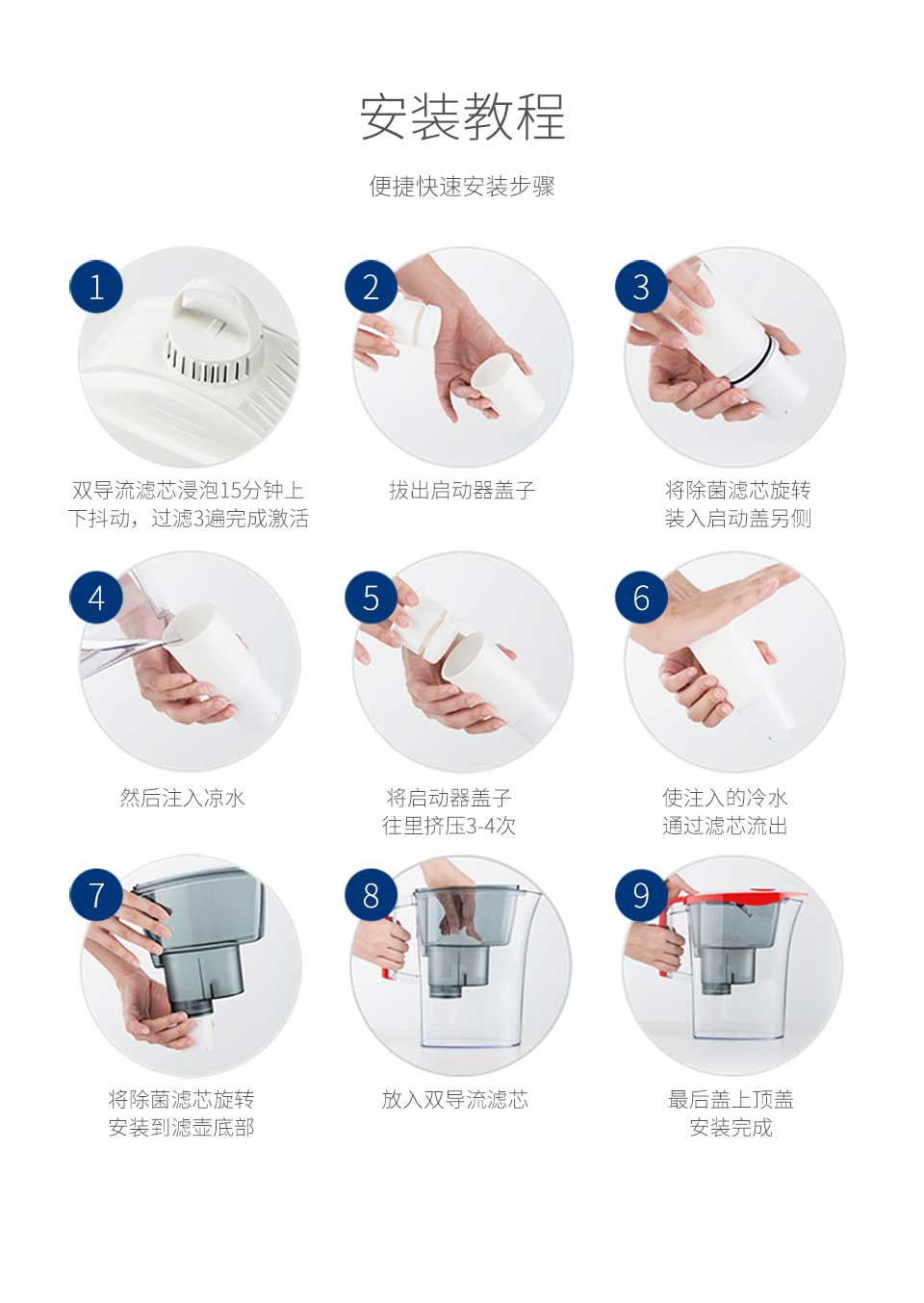 安装教程

便捷快速安装步骤

1
双导流滤芯浸泡15分钟上下抖动，过滤3遍完成激活

2
拔出启动器盖子

3
将除菌滤芯旋转装入启动盖另侧

4
然后注入凉水

5
将启动器盖子往里挤压3-4次

6
使注入的冷水通过滤芯流出

7
将除菌滤芯旋转安装到滤壶底部

8
放入双导流滤芯

9
最后盖上顶盖安装完成