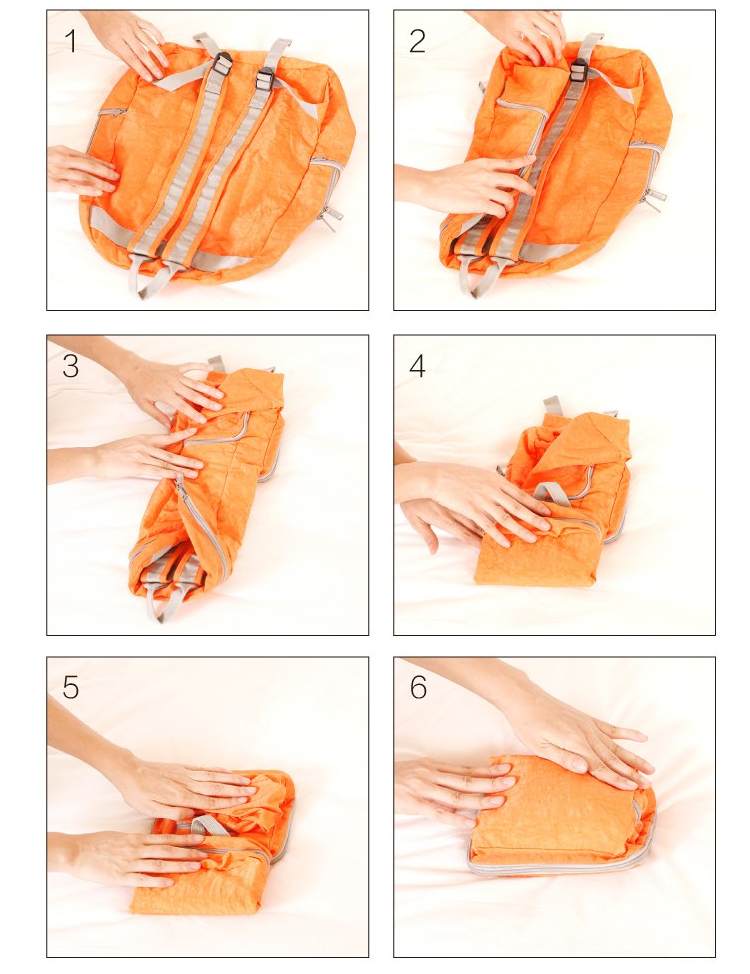 1

2

3

4

5

6